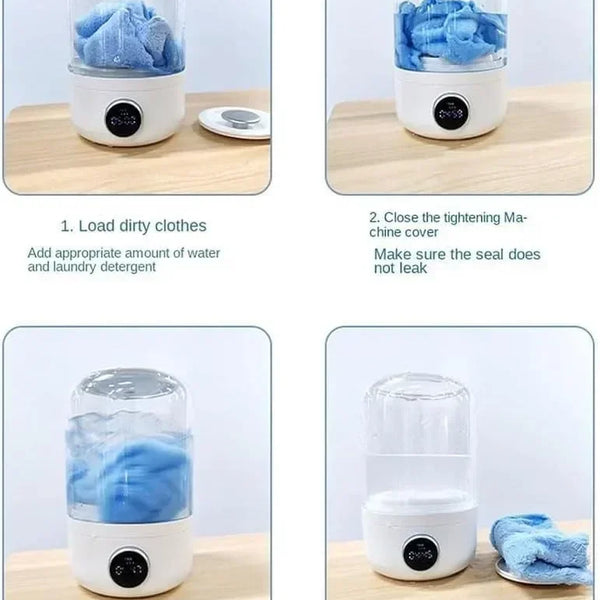 1. Load dirty clothes

Add appropriate amount of water and laundry detergent

2. Close the tightening Machine cover

Make sure the seal does not leak